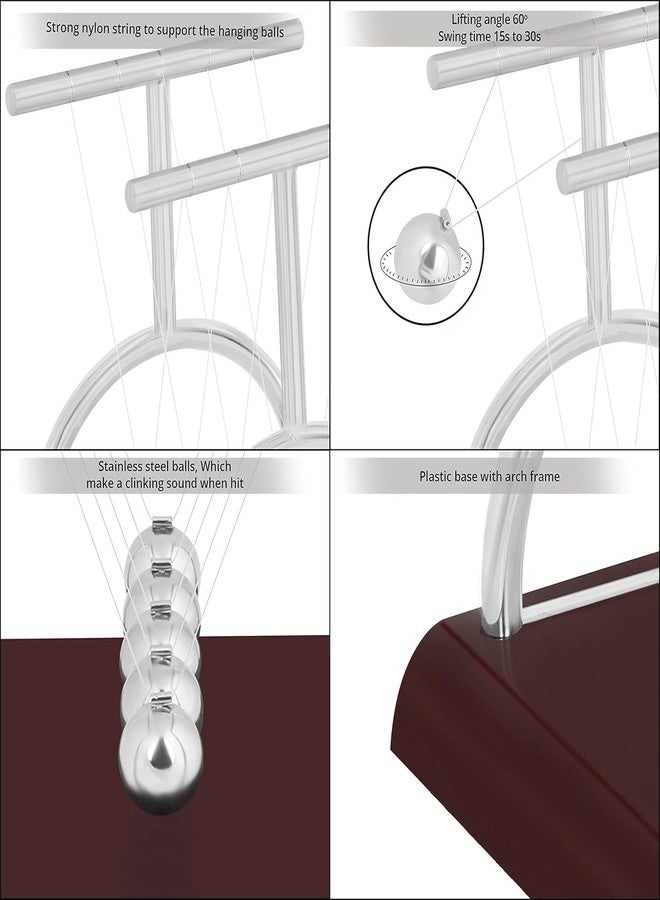 Strong nylon string to support the hanging balls

Lifting angle 60°
Swing time 15s to 30s

Stainless steel balls, Which
make a clinking sound when hit

Plastic base with arch frame